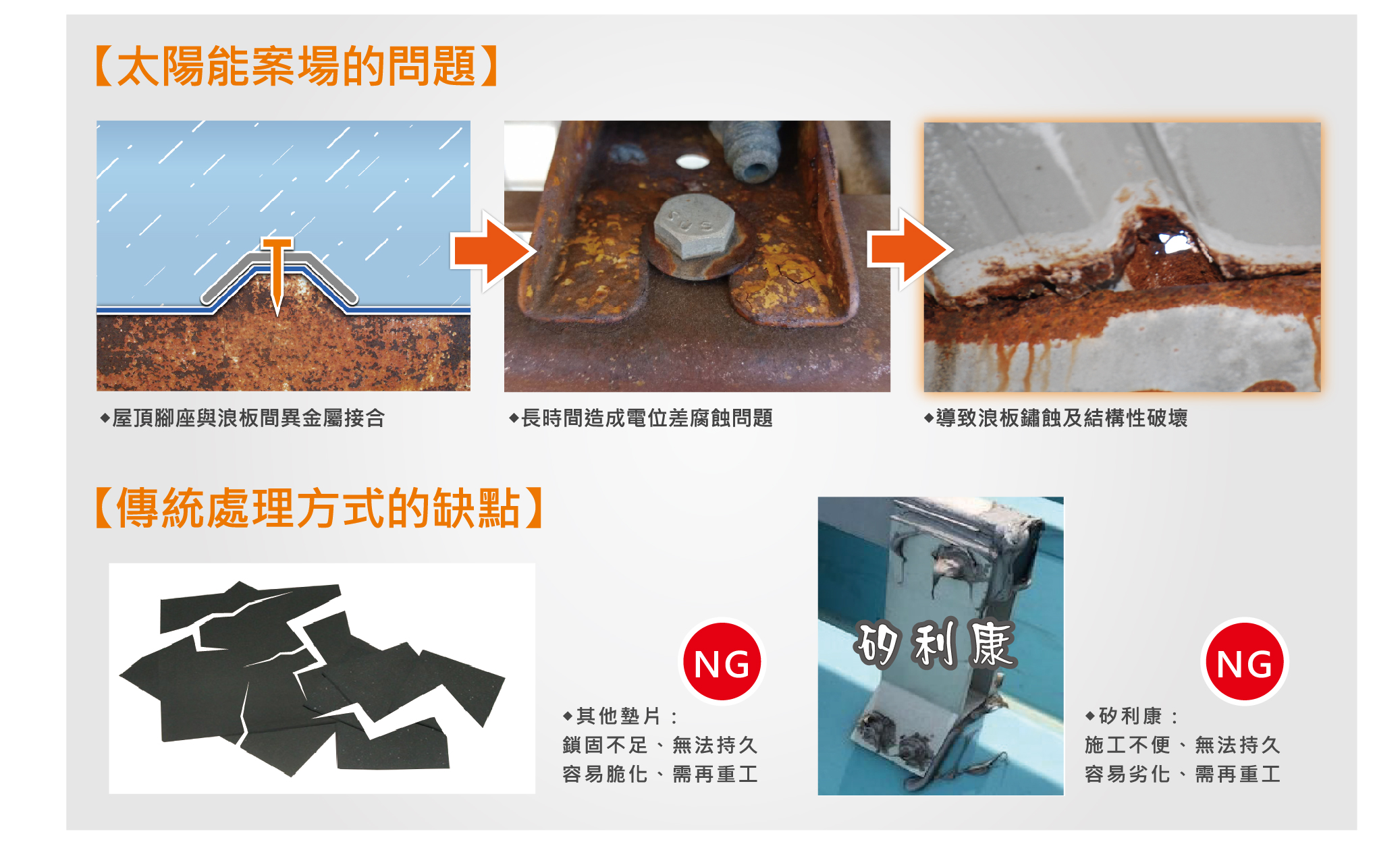 【太陽能案場的問題】

SUS

◆屋頂腳座與浪板間異金屬接合

◆長時間造成電位差腐蝕問題

◆導致浪板鏽蝕及結構性破壞

【傳統處理方式的缺點】

NG

◆其他墊片：
鎖固不足、無法持久
容易脆化、需再重工

矽利康

NG

◆矽利康：
施工不便、無法持久
容易劣化、需再重工