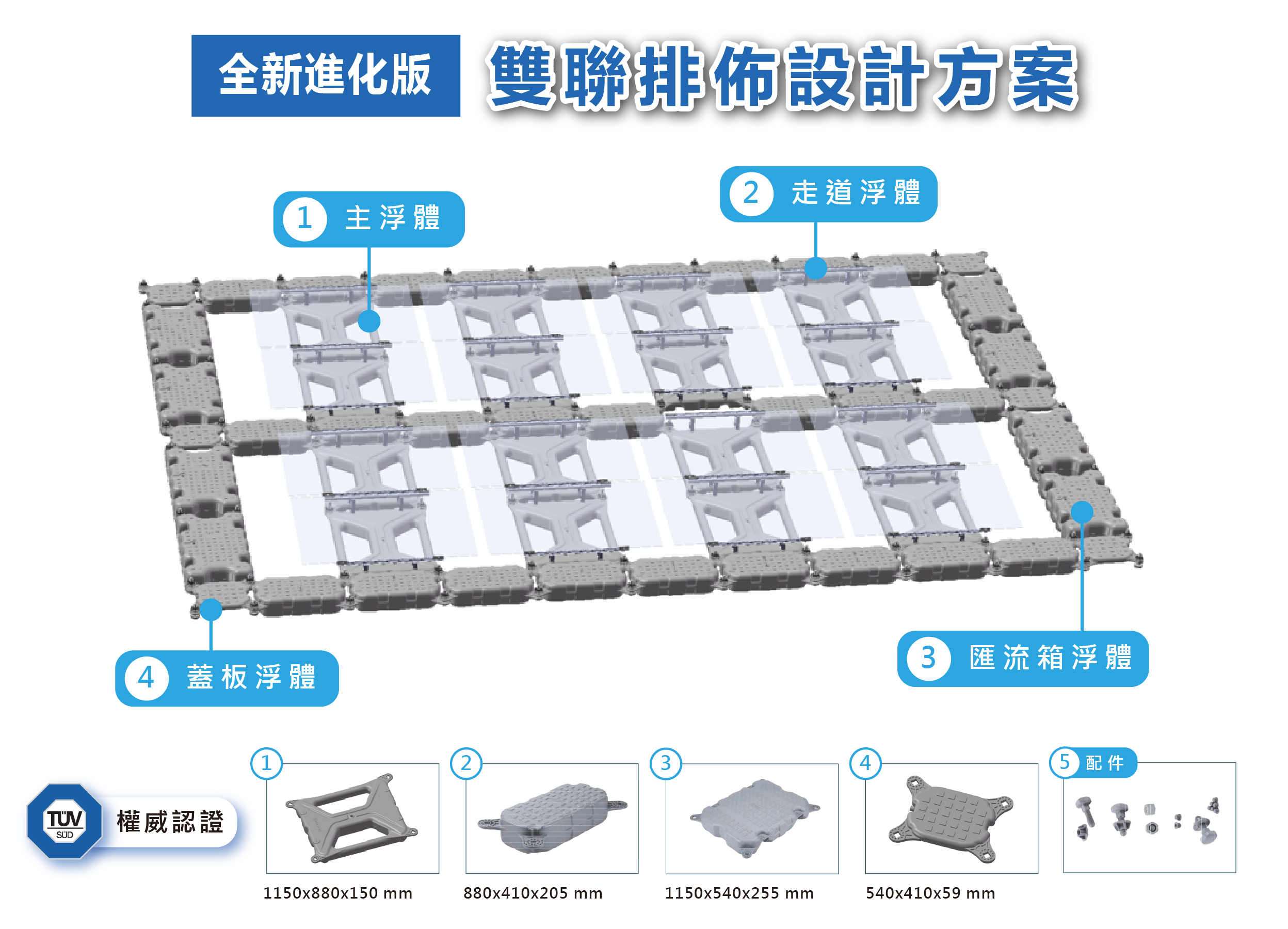 全新進化版 雙聯排佈設計方案

1 主浮體

2 走道浮體

3 匯流箱浮體

4 蓋板浮體

TÜV SÜD 權威認證

1
1150x880x150 mm

2
880x410x205 mm

3
1150x540x255 mm

4
540x410x59 mm

5 配件